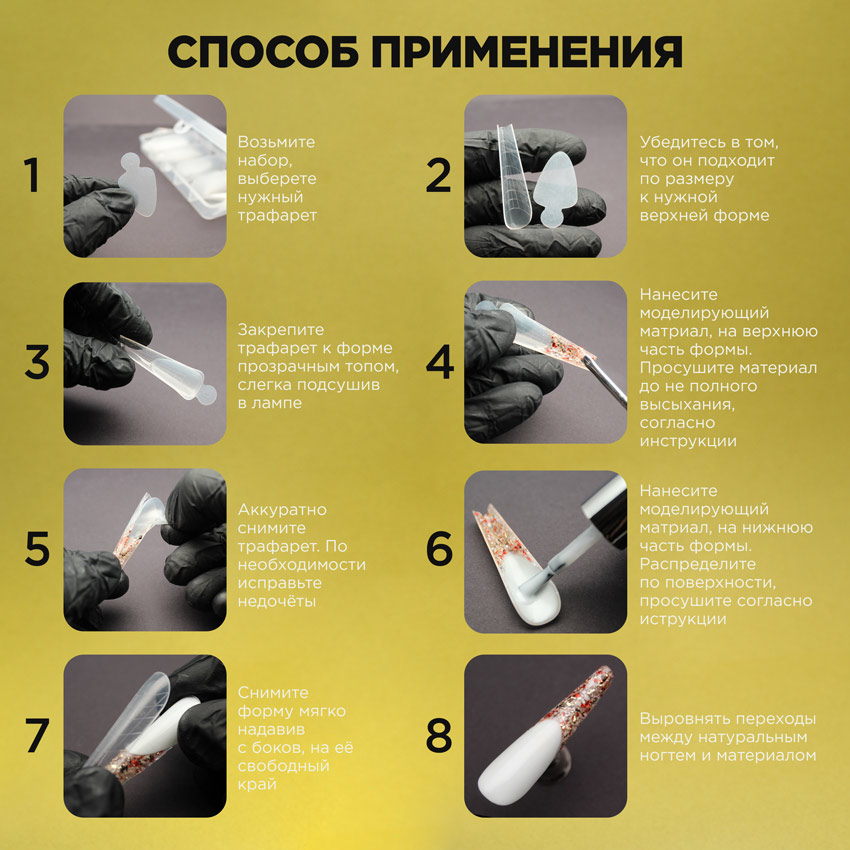 СПОСОБ ПРИМЕНЕНИЯ

1

Возьмите набор, выберете нужный трафарет

2

Убедитесь в том, что он подходит по размеру к нужной верхней форме

3

Закрепите трафарет к форме прозрачным топом, слегка подсушив в лампе

4

Нанесите моделирующий матриал, на верхнюю часть формы. Просушите материал до не полного высыхания, согласно инструкции

5

Аккуратно снимите трафарет. По необходимости исправьте недочёты

6

Нанесите моделирующий матриал, на нижнюю часть формы. Распределите по поверхности, просушите согласно иструкции

7

Снимите форму мягко надавив с боков, на её свободный край

8

Выровнять переходы между натуральным ногтем и материалом